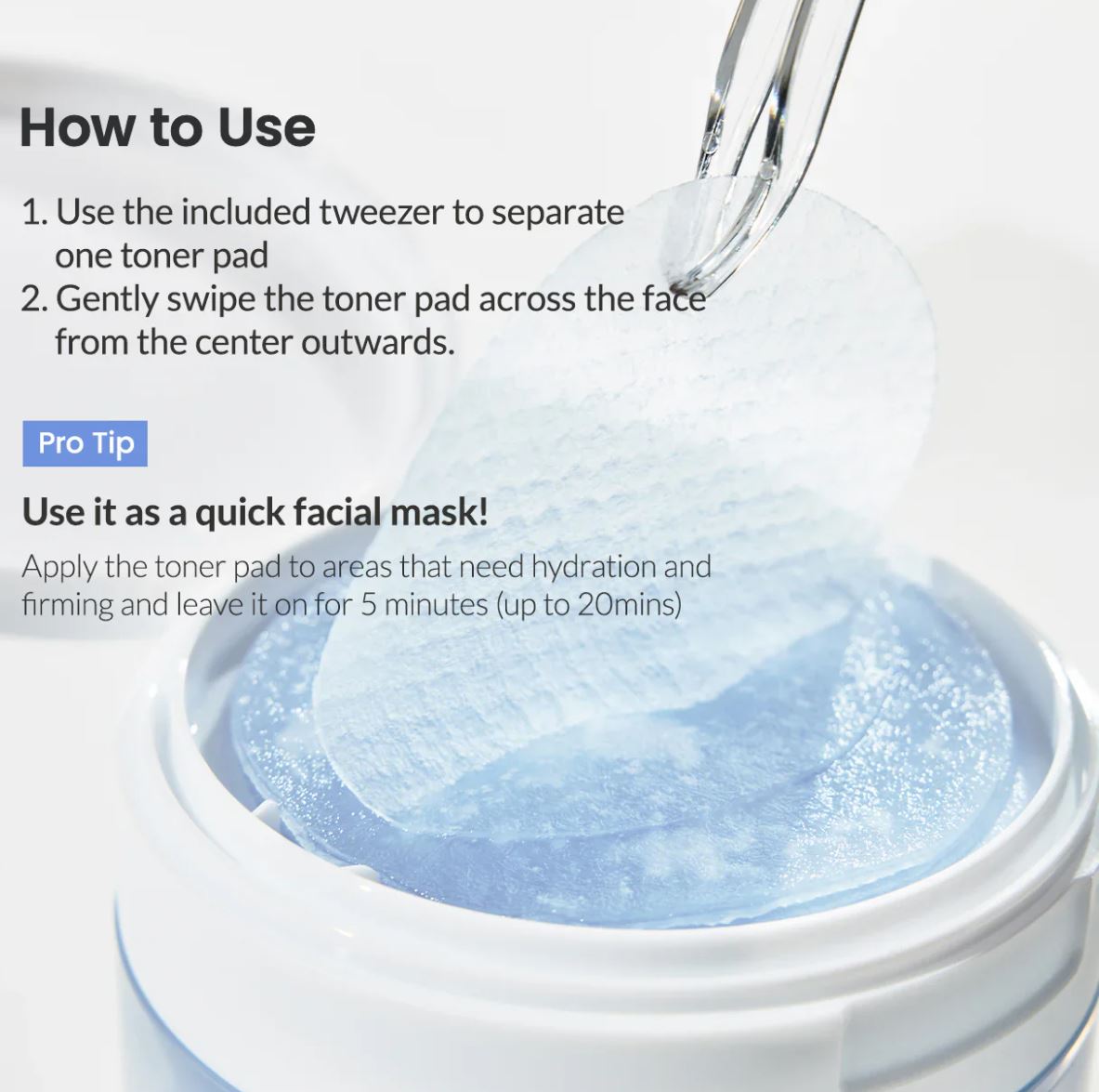 How to Use

1. Use the included tweezer to separate one toner pad
2. Gently swipe the toner pad across the face from the center outwards.

Pro Tip

Use it as a quick facial mask!

Apply the toner pad to areas that need hydration and firming and leave it on for 5 minutes (up to 20mins)